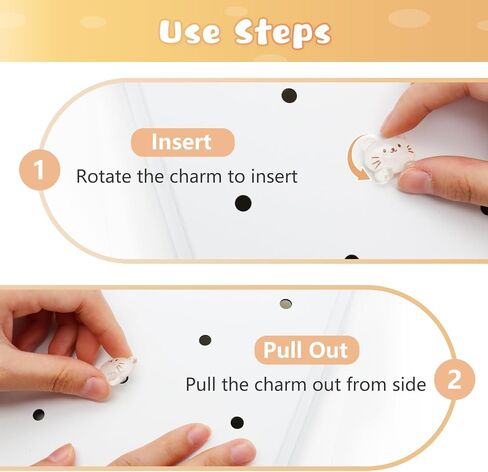 Use Steps

1

Insert

Rotate the charm to insert

Pull Out

Pull the charm out from side

2