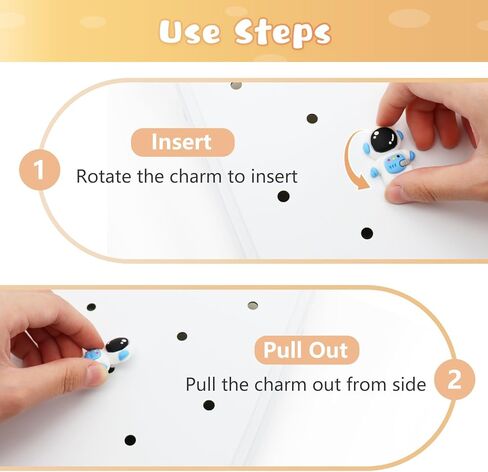 Use Steps

1

Insert

Rotate the charm to insert

Pull Out

Pull the charm out from side

2