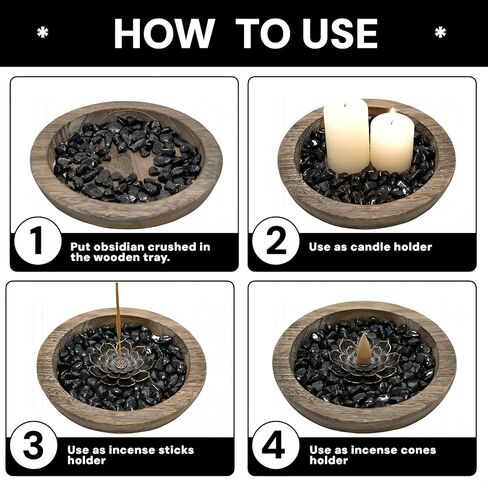 * HOW TO USE *

1 Put obsidian crushed in the wooden tray.

2 Use as candle holder

3 Use as incense sticks holder

4 Use as incense cones holder