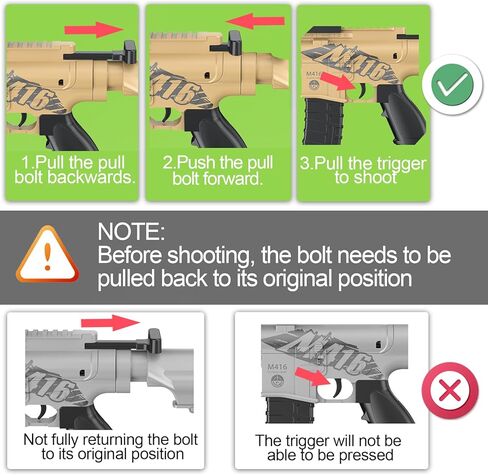 M416

1.Pull the pull bolt backwards.

M416

2.Push the pull bolt forward.

M416

M416

3.Pull the trigger to shoot

NOTE:
Before shooting, the bolt needs to be pulled back to its original position

M416

Not fully returning the bolt to its original position

M416

M416

The trigger will not be able to be pressed