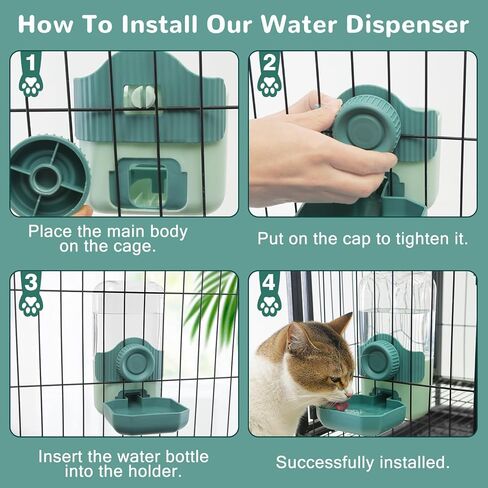 How To Install Our Water Dispenser

1

Place the main body on the cage.

2

Put on the cap to tighten it.

3

Insert the water bottle into the holder.

4

Successfully installed.