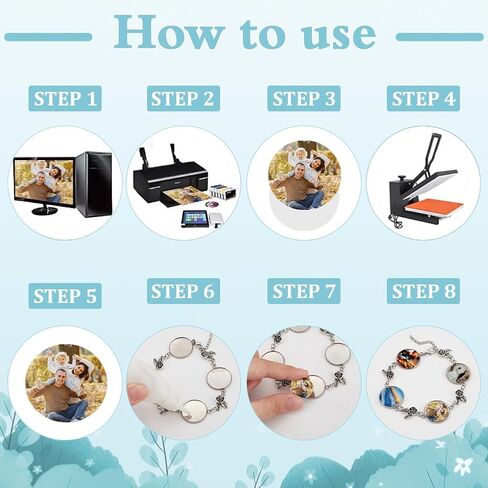 How to use

STEP 1

STEP 2

STEP 3

STEP 4

STEP 5

STEP 6

STEP 7

STEP 8