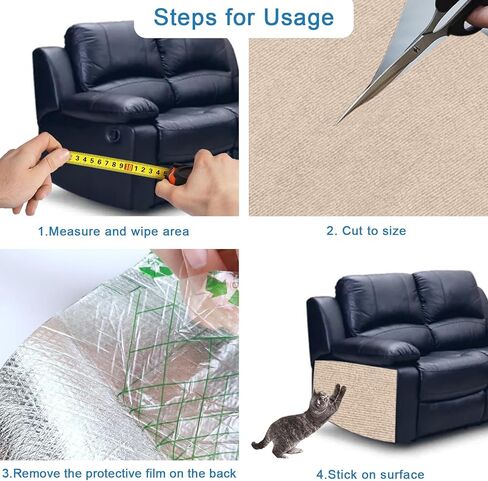 Steps for Usage

3 4 5 6 7 8 9 10 1 2 3 4

1.Measure and wipe area

2. Cut to size

3.Remove the protective film on the back

4.Stick on surface