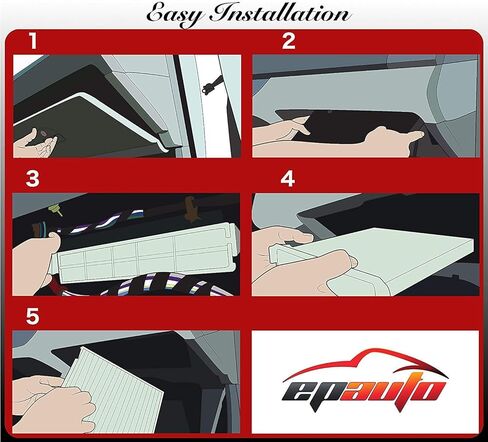 Easy Installation

1

2

3

4

5

epauto