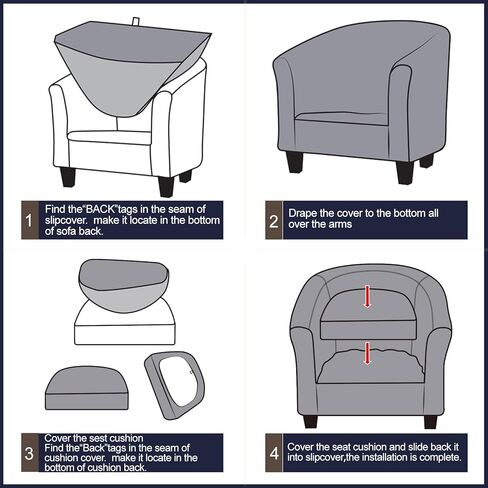 1 Find the"BACK"tags in the seam of slipcover. make it locate in the bottom of sofa back.

2 Drape the cover to the bottom all over the arms

3 Cover the sest cushion
Find the"Back"tags in the seam of cushion cover. make it locate in the bottom of cushion back.

4 Cover the seat cushion and slide back it into slipcover,the installation is complete.