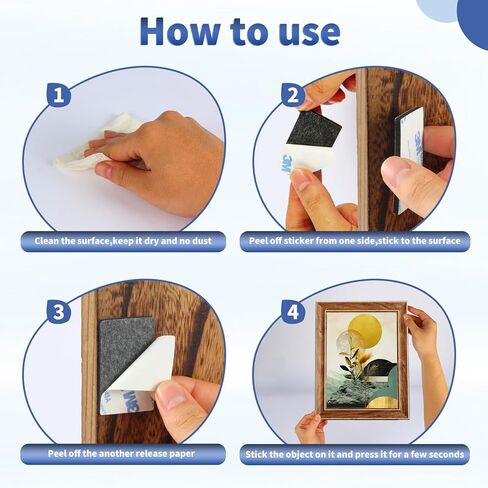 How to use

1

Clean the surface,keep it dry and no dust

2

3M

3M

Peel off sticker from one side,stick to the surface

3

3M

Peel off the another release paper

4

Stick the object on it and press it for a few seconds