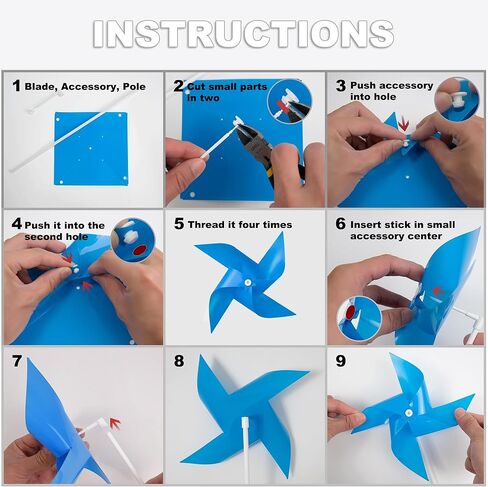 INSTRUCTIONS

1 Blade, Accessory, Pole

2 Cut small parts in two

3 Push accessory into hole

4 Push it into the second hole

5 Thread it four times

6 Insert stick in small accessory center

7

8

9