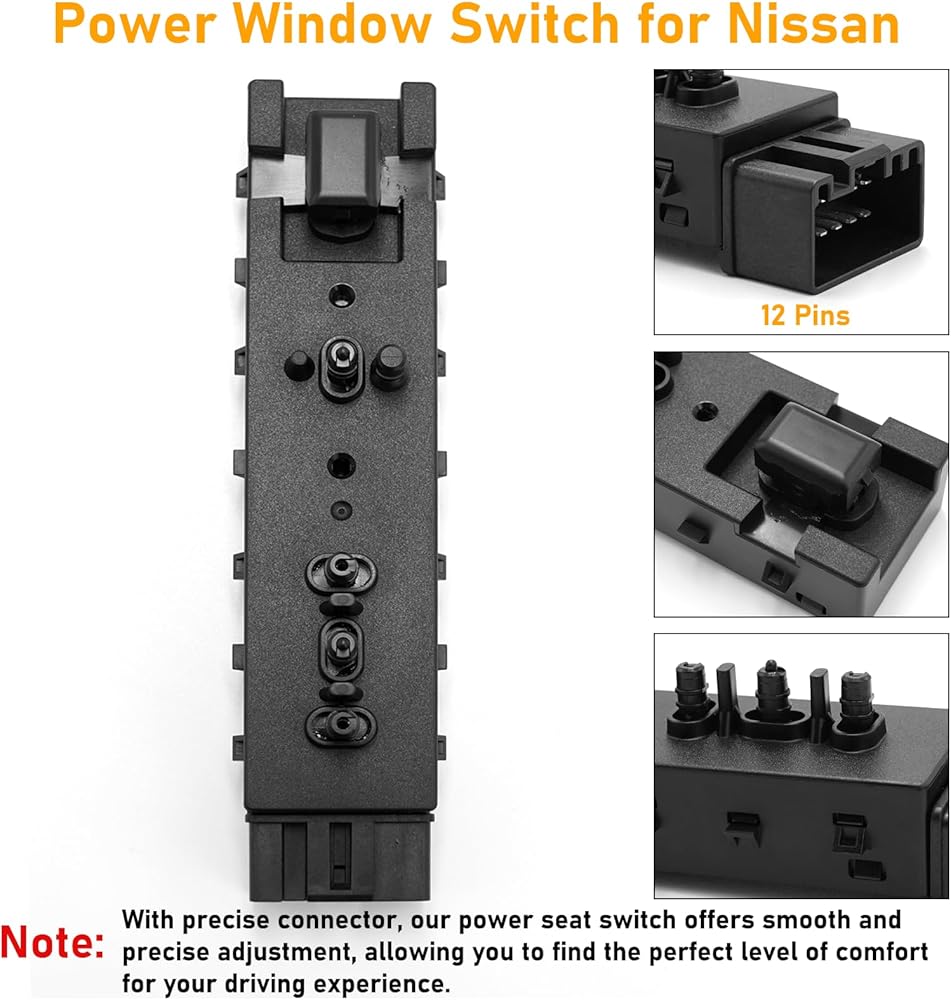 Power Window Switch for Nissan

12 Pins

Note: With precise connector, our power seat switch offers smooth and precise adjustment, allowing you to find the perfect level of comfort for your driving experience.