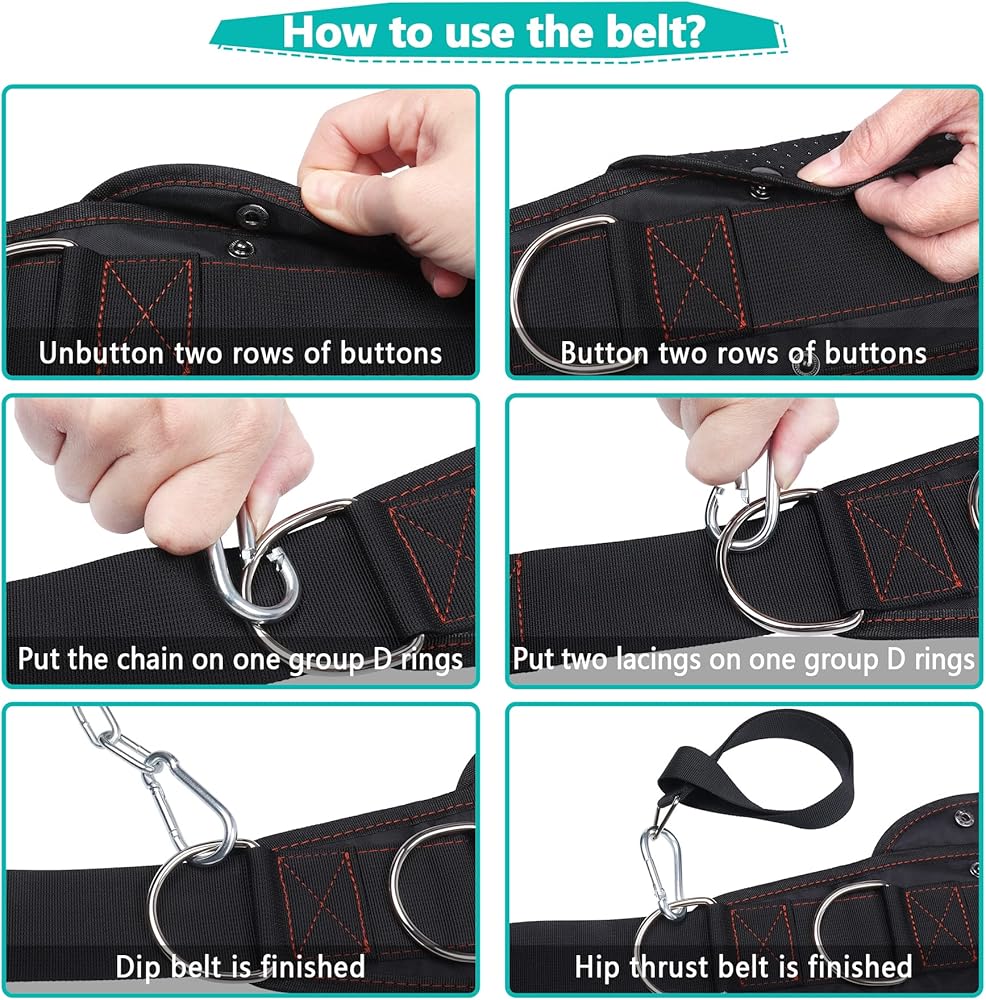 How to use the belt?

Unbutton two rows of buttons

Button two rows of buttons

Put the chain on one group D rings

Put two lacings on one group D rings

Dip belt is finished

Hip thrust belt is finished