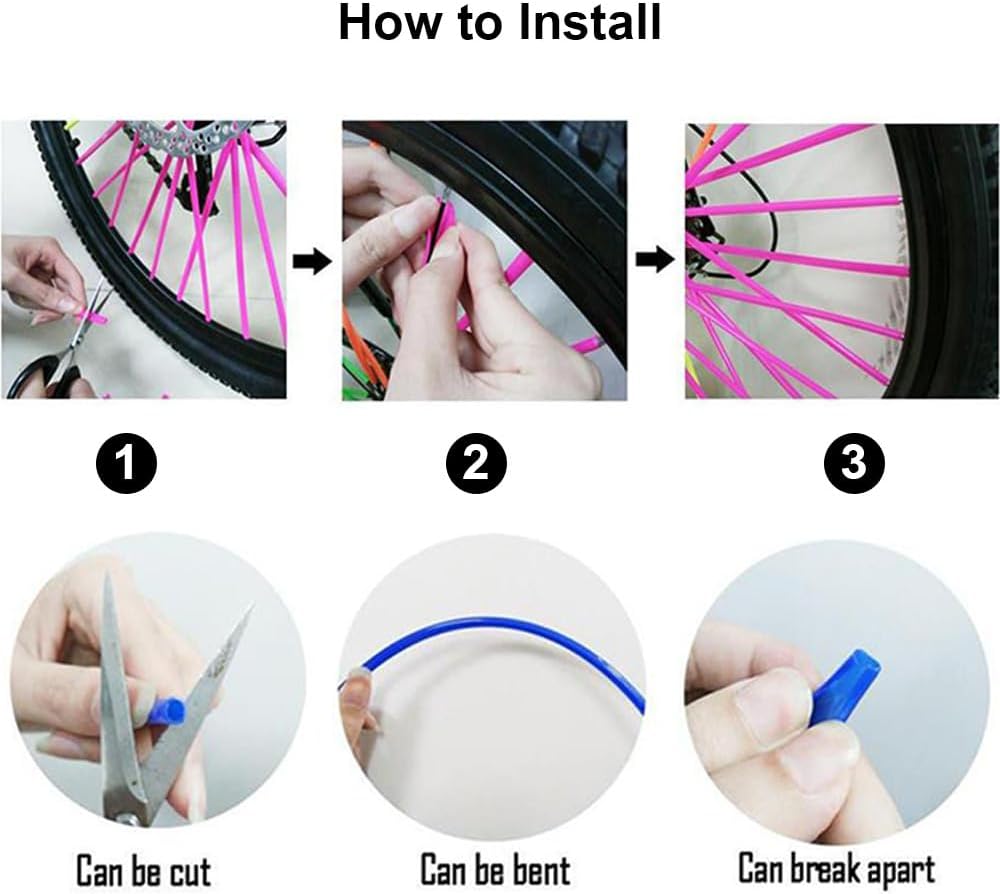 How to Install

1

2

3

Can be cut

Can be bent

Can break apart