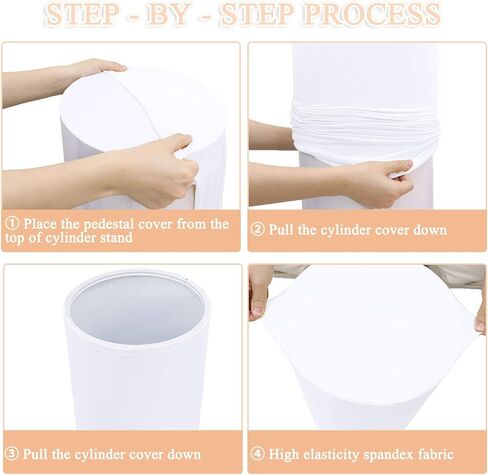 STEP - BY - STEP PROCESS

① Place the pedestal cover from the top of cylinder stand

② Pull the cylinder cover down

③ Pull the cylinder cover down

④ High elasticity spandex fabric