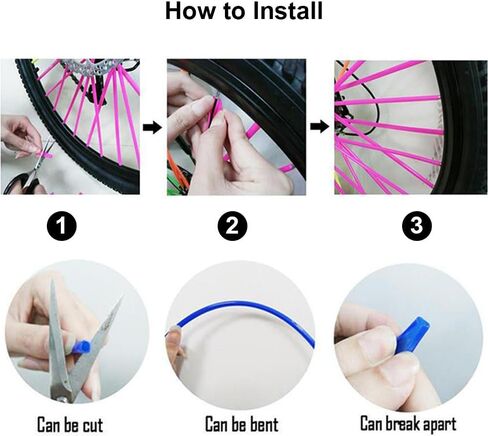 How to Install

1

2

3

Can be cut

Can be bent

Can break apart