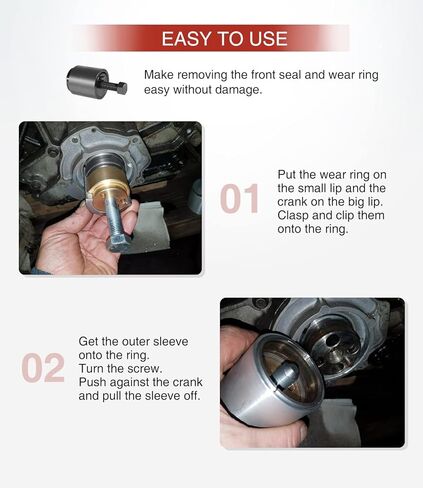 EASY TO USE

Make removing the front seal and wear ring easy without damage.

01

Put the wear ring on the small lip and the crank on the big lip. Clasp and clip them onto the ring.

02

Get the outer sleeve onto the ring.
Turn the screw.
Push against the crank and pull the sleeve off.