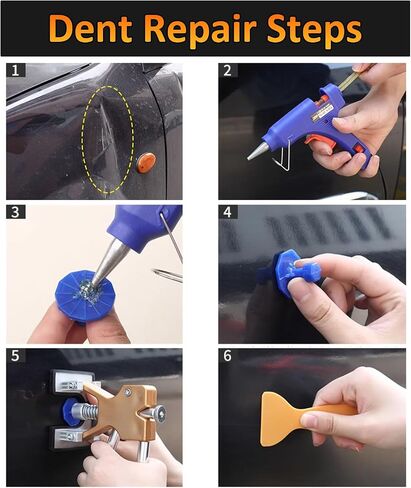 Dent Repair Steps

1

2

3

4

5

6