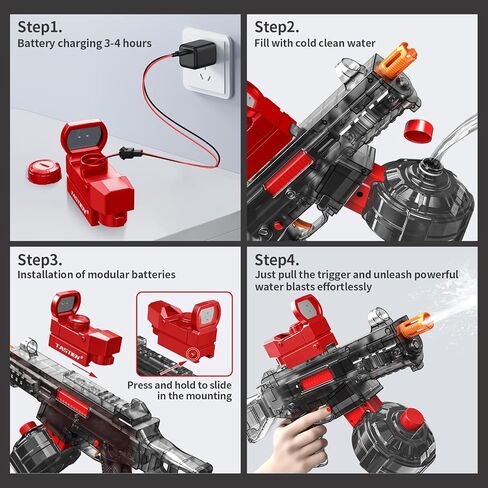 Step1.
Battery charging 3-4 hours

TASTEN

Step2.
Fill with cold clean water

Step3.
Installation of modular batteries

TASTEN

Press and hold to slide in the mounting

Step4.
Just pull the trigger and unleash powerful water blasts effortlessly