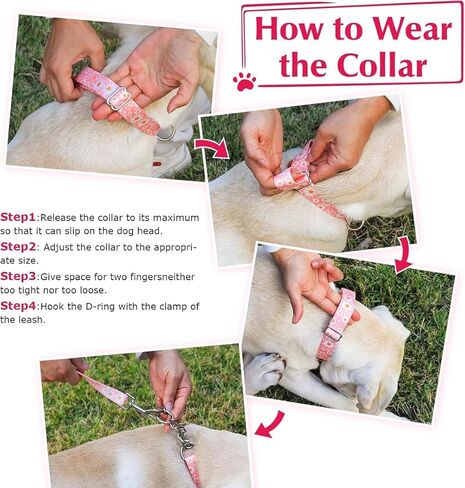 How to Wear the Collar

Step1:Release the collar to its maximum so that it can slip on the dog head.

Step2: Adjust the collar to the appropriate size.

Step3:Give space for two fingersneither too tight nor too loose.

Step4:Hook the D-ring with the clamp of the leash.