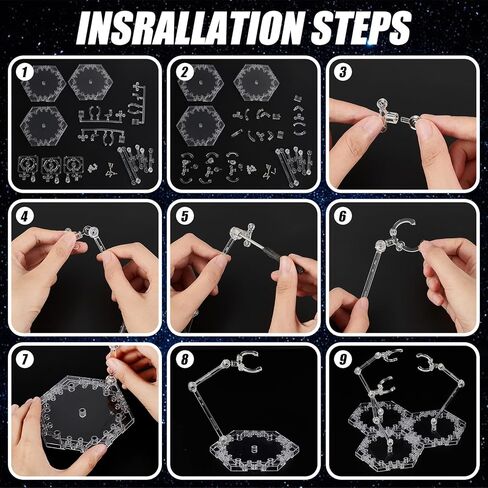 INSRALLATION STEPS

1

2

3

4

5

6

7

8

9