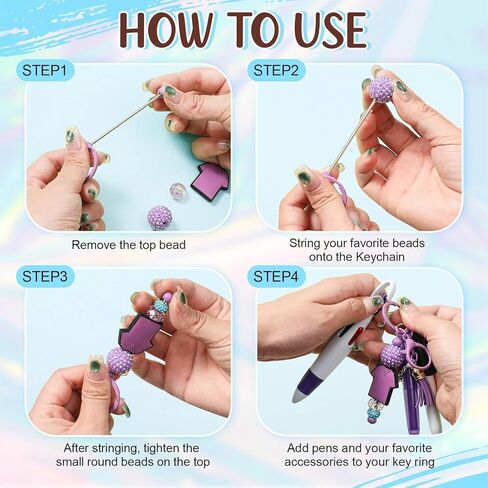 HOW TO USE

STEP1

Remove the top bead

STEP2

String your favorite beads onto the Keychain

STEP3

After stringing, tighten the small round beads on the top

STEP4

Add pens and your favorite accessories to your key ring