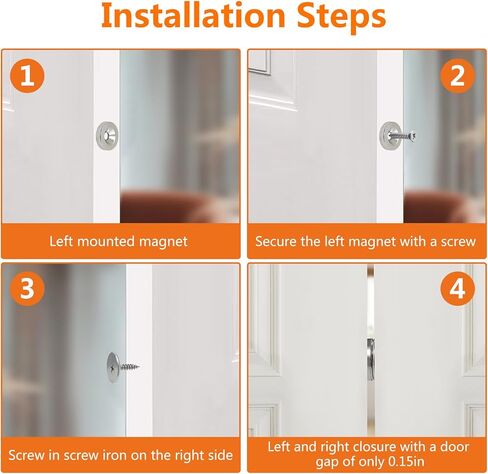 Installation Steps

1

Left mounted magnet

2

Secure the left magnet with a screw

3

Screw in screw iron on the right side

4

Left and right closure with a door gap of only 0.15in