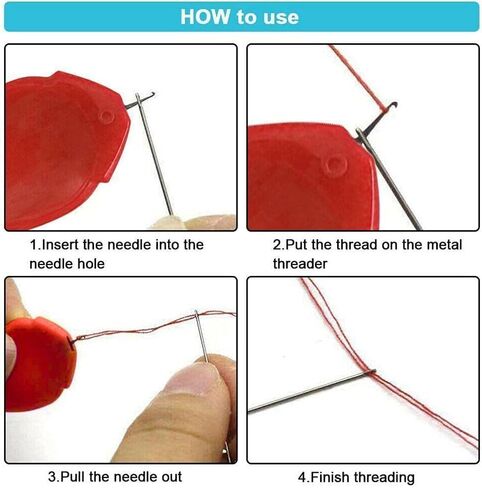 HOW to use

1.Insert the needle into the needle hole

2.Put the thread on the metal threader

3.Pull the needle out

4.Finish threading