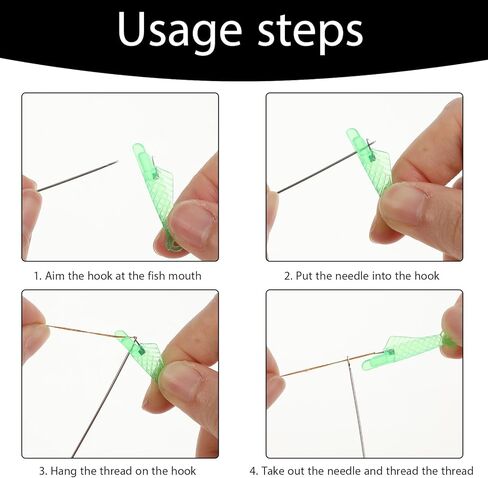 Usage steps

1. Aim the hook at the fish mouth

2. Put the needle into the hook

3. Hang the thread on the hook

4. Take out the needle and thread the thread