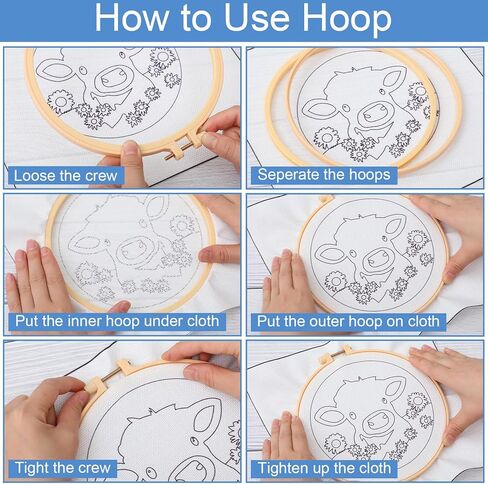 How to Use Hoop

Loose the crew

Seperate the hoops

Put the inner hoop under cloth

Put the outer hoop on cloth

Tight the crew

Tighten up the cloth