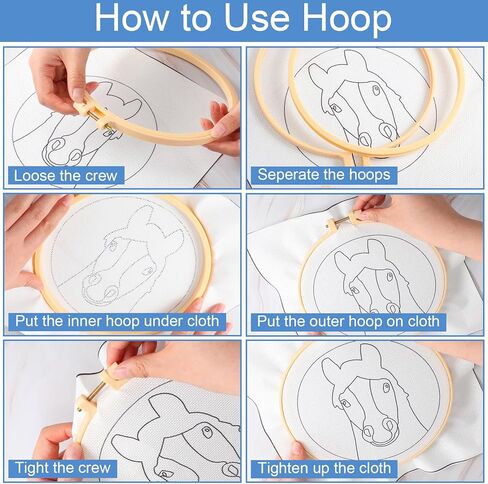 How to Use Hoop

Loose the crew

Seperate the hoops

Put the inner hoop under cloth

Put the outer hoop on cloth

Tight the crew

Tighten up the cloth