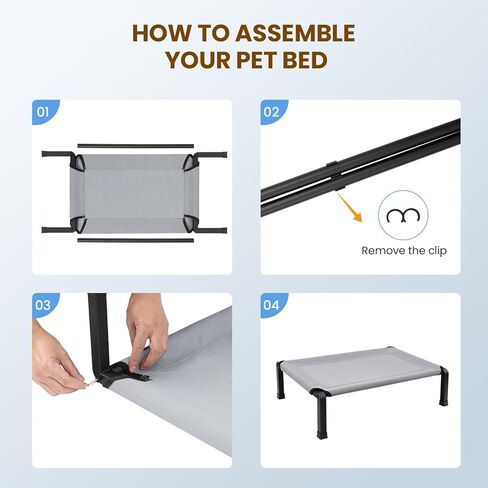 HOW TO ASSEMBLE YOUR PET BED

01

02

Remove the clip

03

04