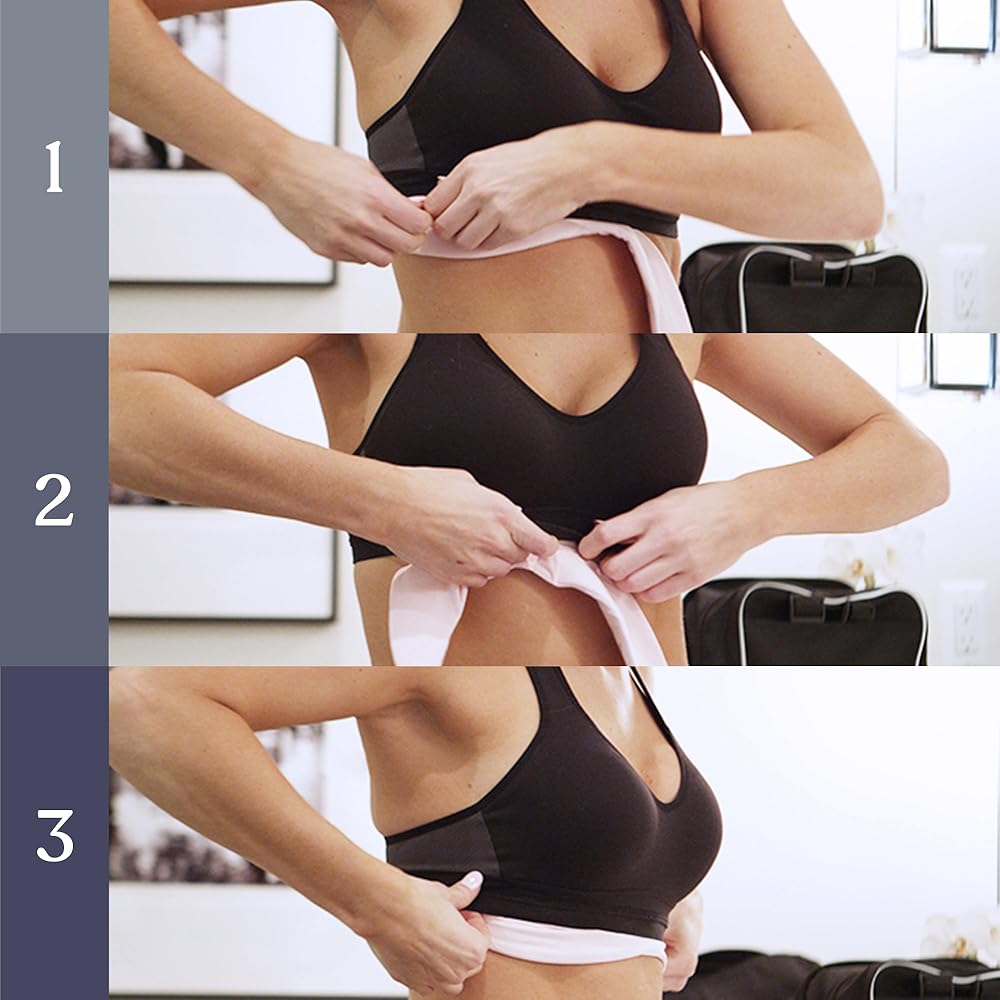 1

2

3