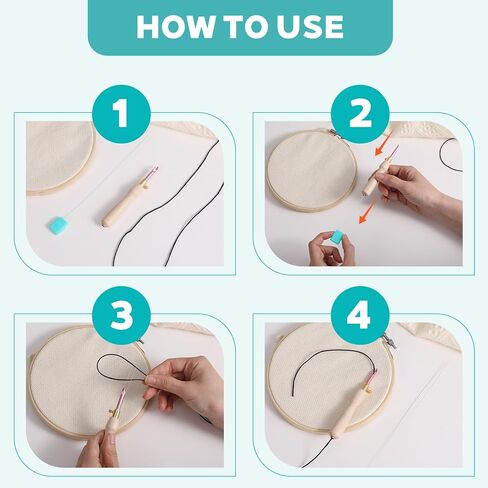 HOW TO USE

1

2

3

4