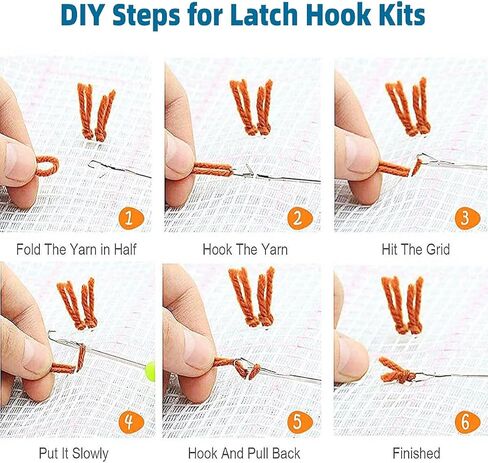 DIY Steps for Latch Hook Kits

1

Fold The Yarn in Half

2

Hook The Yarn

3

Hit The Grid

4

Put It Slowly

5

Hook And Pull Back

6

Finished