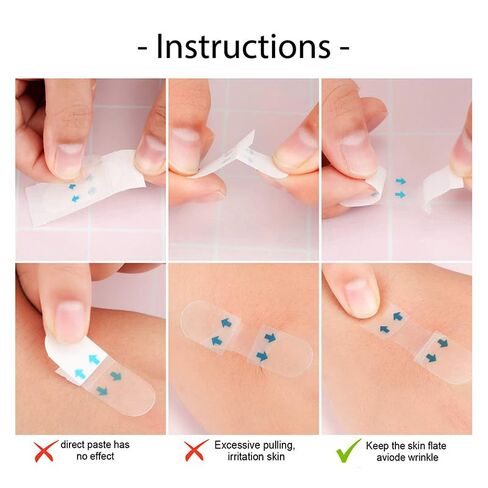 - Instructions -

direct paste has no effect

Excessive pulling, irritation skin

Keep the skin flate aviode wrinkle