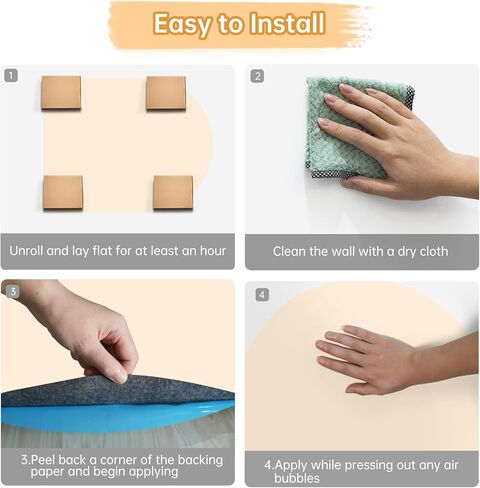 Easy to Install

1

Unroll and lay flat for at least an hour

2

Clean the wall with a dry cloth

3

3.Peel back a corner of the backing paper and begin applying

4

4.Apply while pressing out any air bubbles