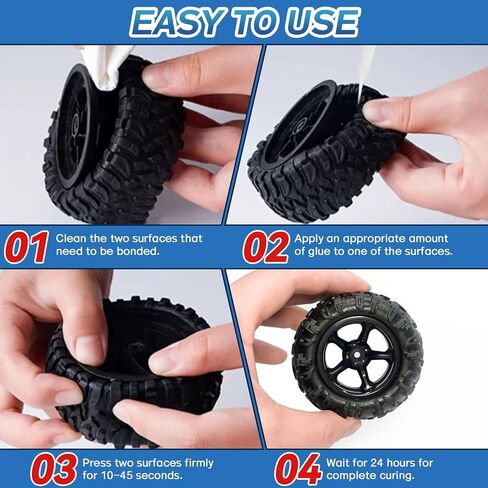 EASY TO USE

01 Clean the two surfaces that need to be bonded.

02 Apply an appropriate amount of glue to one of the surfaces.

03 Press two surfaces firmly for 10-45 seconds.

04 Wait for 24 hours for complete curing.