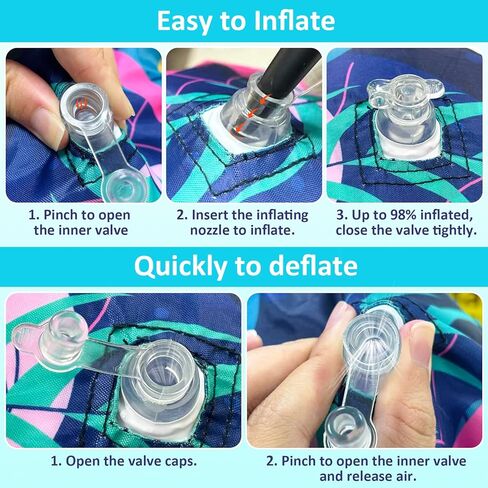 Easy to Inflate

1. Pinch to open the inner valve

2. Insert the inflating nozzle to inflate.

3. Up to 98% inflated, close the valve tightly.

Quickly to deflate

1. Open the valve caps.

2. Pinch to open the inner valve and release air.