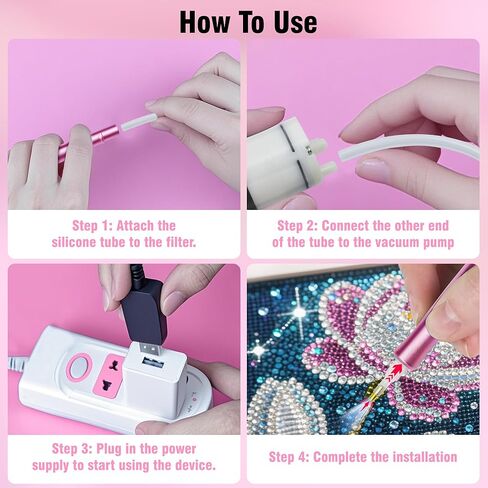 How To Use

Step 1: Attach the silicone tube to the filter.

Step 2: Connect the other end of the tube to the vacuum pump

Step 3: Plug in the power supply to start using the device.

Step 4: Complete the installation