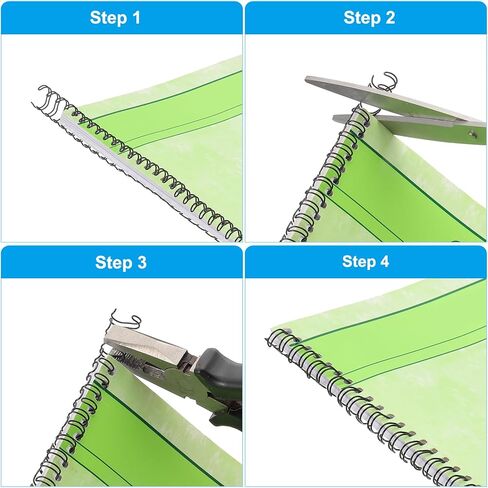 Step 1

Step 2

Step 3

Step 4