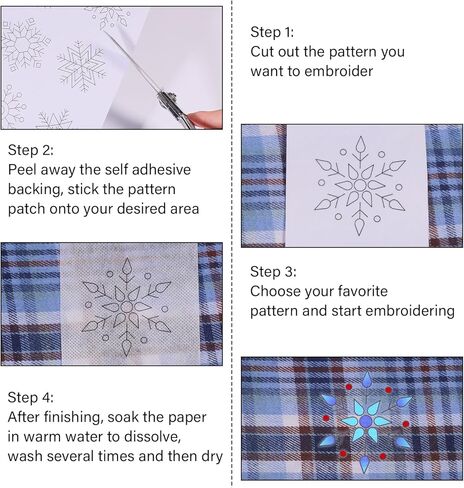 Step 1:
Cut out the pattern you want to embroider

Step 2:
Peel away the self adhesive backing, stick the pattern patch onto your desired area

Step 3:
Choose your favorite pattern and start embroidering

Step 4:
After finishing, soak the paper in warm water to dissolve, wash several times and then dry