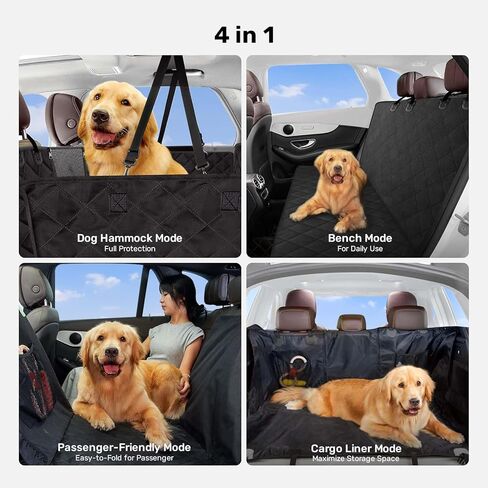 4 in 1

Dog Hammock Mode
Full Protection

Bench Mode
For Daily Use

Passenger-Friendly Mode
Easy-to-Fold for Passenger

Cargo Liner Mode
Maximize Storage Space