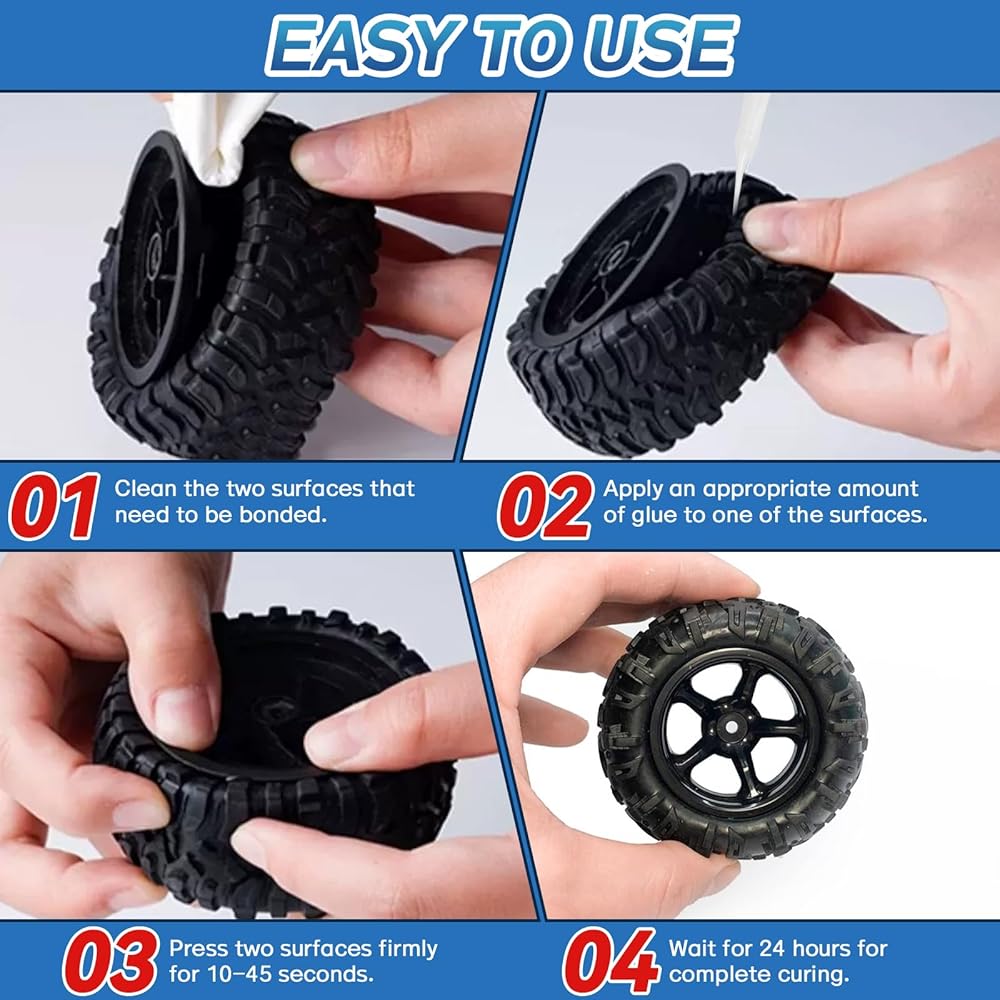 EASY TO USE

01 Clean the two surfaces that need to be bonded.

02 Apply an appropriate amount of glue to one of the surfaces.

03 Press two surfaces firmly for 10-45 seconds.

04 Wait for 24 hours for complete curing.