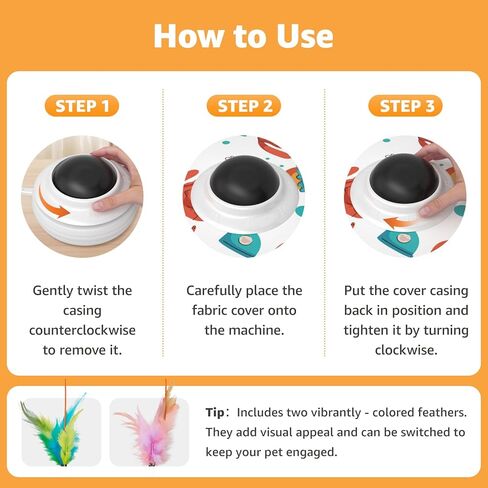 How to Use

STEP 1

Gently twist the casing counterclockwise to remove it.

STEP 2

Carefully place the fabric cover onto the machine.

STEP 3

Put the cover casing back in position and tighten it by turning clockwise.

Tip: Includes two vibrantly - colored feathers. They add visual appeal and can be switched to keep your pet engaged.