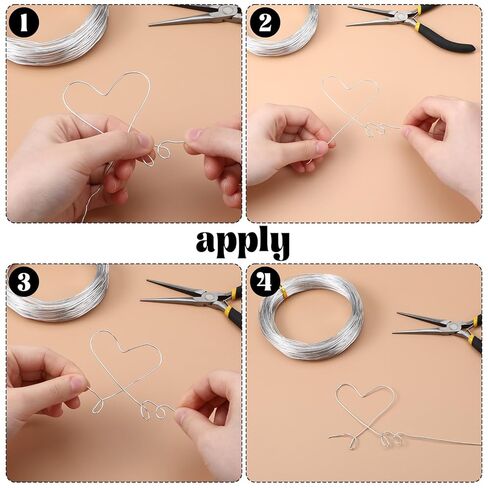 1

2

apply

3

4