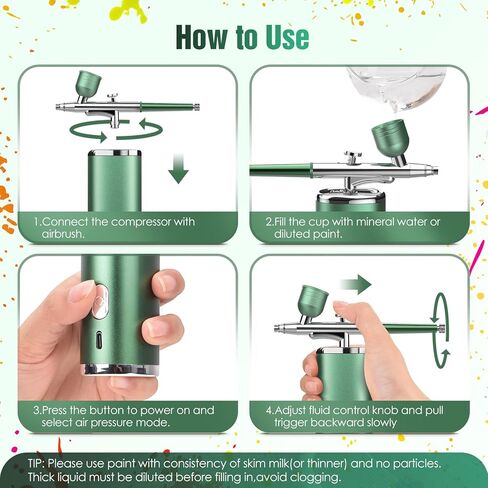 How to Use

1.Connect the compressor with airbrush.

2.Fill the cup with mineral water or diluted paint.

3.Press the button to power on and select air pressure mode.

4.Adjust fluid control knob and pull trigger backward slowly

TIP: Please use paint with consistency of skim milk(or thinner) and no particles. Thick liquid must be diluted before filling in,avoid clogging.