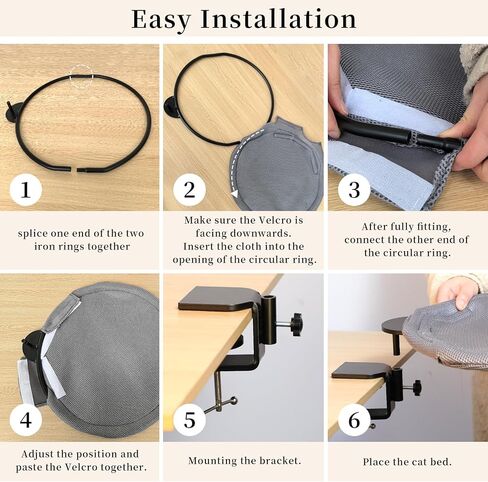 Easy Installation

1

splice one end of the two iron rings together

2

Make sure the Velcro is facing downwards. Insert the cloth into the opening of the circular ring.

3

After fully fitting, connect the other end of the circular ring.

4

Adjust the position and paste the Velcro together.

5

Mounting the bracket.

6

Place the cat bed.