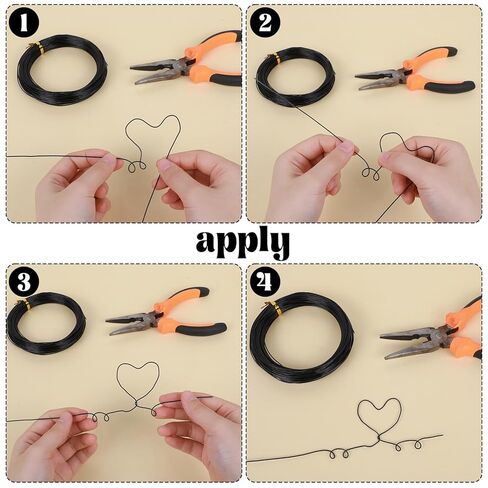 1

2

apply

3

4