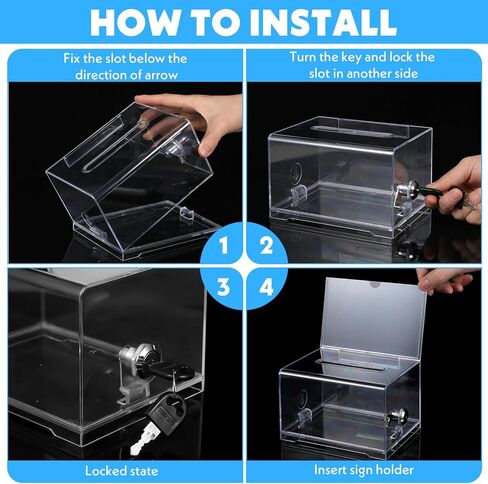 HOW TO INSTALL

Fix the slot below the direction of arrow

Turn the key and lock the slot in another side

1

2

3

4

Locked state

Insert sign holder