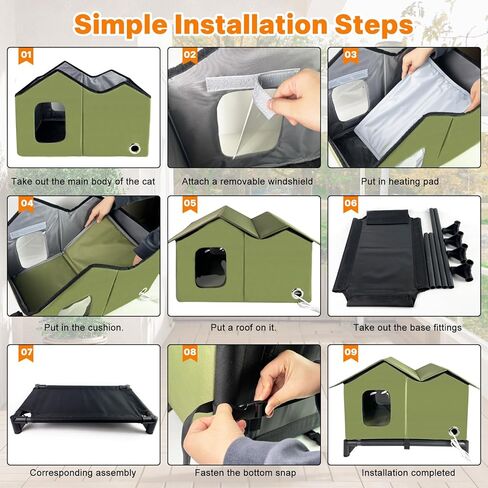 Simple Installation Steps

01

Take out the main body of the cat

02

Attach a removable windshield

03

Put in heating pad

04

Put in the cushion.

05

Put a roof on it.

06

Take out the base fittings

07

Corresponding assembly

08

Fasten the bottom snap

09

Installation completed