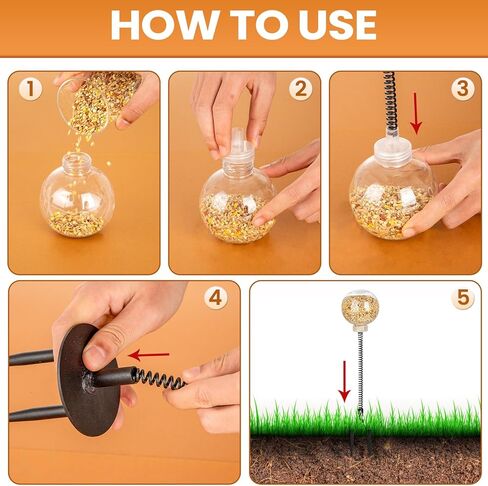 HOW TO USE

1

2

3

4

5