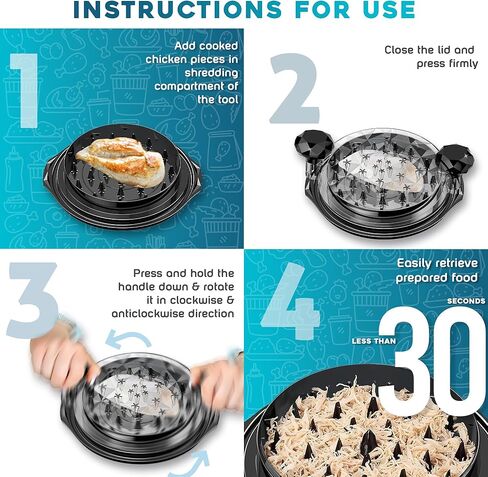 INSTRUCTIONS FOR USE

1
Add cooked chicken pieces in shredding compartment of the tool

2
Close the lid and press firmly

3
Press and hold the handle down & rotate it in clockwise & anticlockwise direction

4
Easily retrieve prepared food

LESS THAN 30 SECONDS