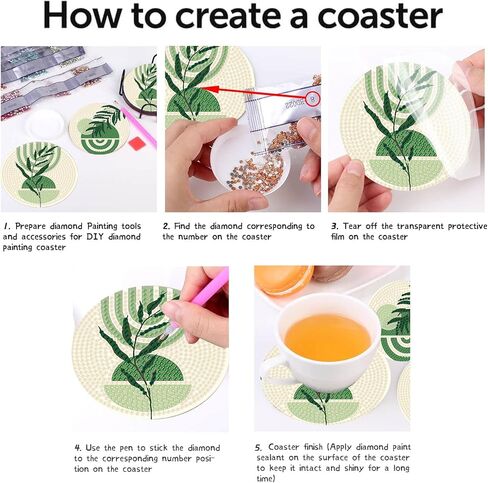 How to create a coaster

1. Prepare diamond Painting tools and accessories for DIY diamond painting coaster

2. Find the diamond corresponding to the number on the coaster

3. Tear off the transparent protective film on the coaster

4. Use the pen to stick the diamond to the corresponding number position on the coaster

5. Coaster finish (Apply diamond paint sealant on the surface of the coaster to keep it intact and shiny for a long time)